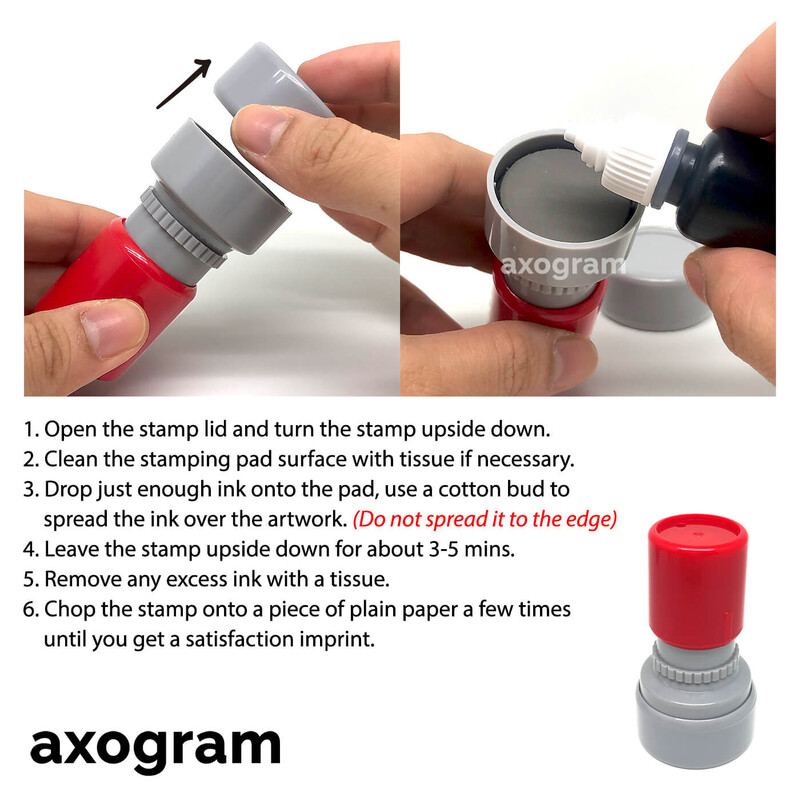 axogram

1. Open the stamp lid and turn the stamp upside down.
2. Clean the stamping pad surface with tissue if necessary.
3. Drop just enough ink onto the pad, use a cotton bud to spread the ink over the artwork. (Do not spread it to the edge)
4. Leave the stamp upside down for about 3-5 mins.
5. Remove any excess ink with a tissue.
6. Chop the stamp onto a piece of plain paper a few times until you get a satisfaction imprint.

axogram